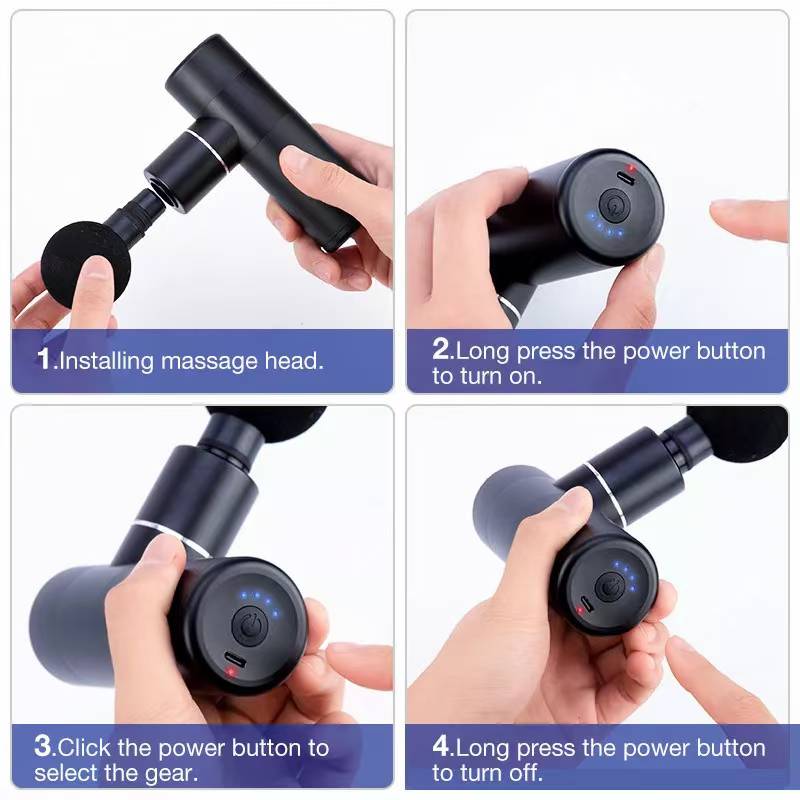 1.Installing massage head.

2.Long press the power button to turn on.

3.Click the power button to select the gear.

4.Long press the power button to turn off.